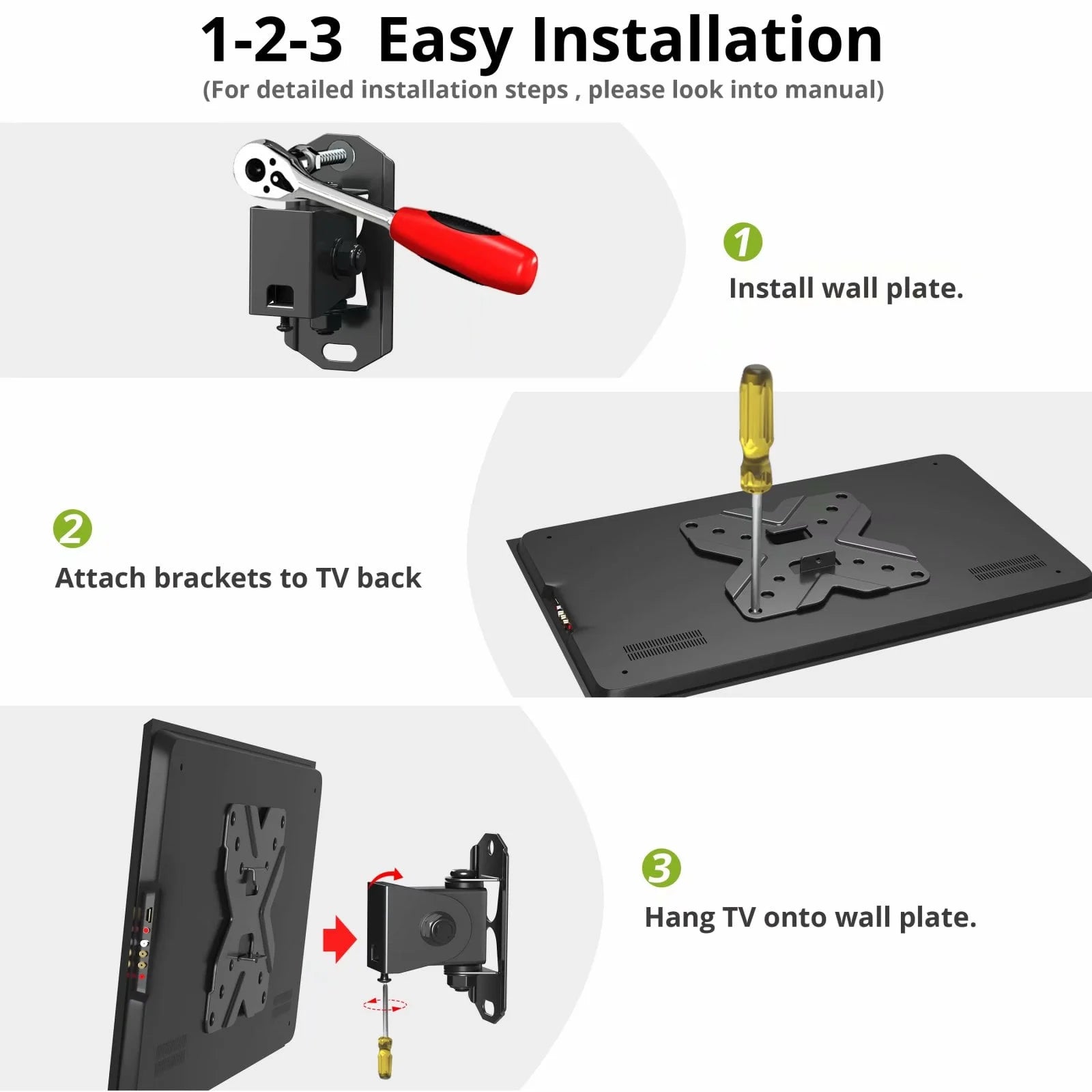 1-2-3 Easy Installation
(For detailed installation steps , please look into manual)

1
Install wall plate.

2
Attach brackets to TV back

3
Hang TV onto wall plate.