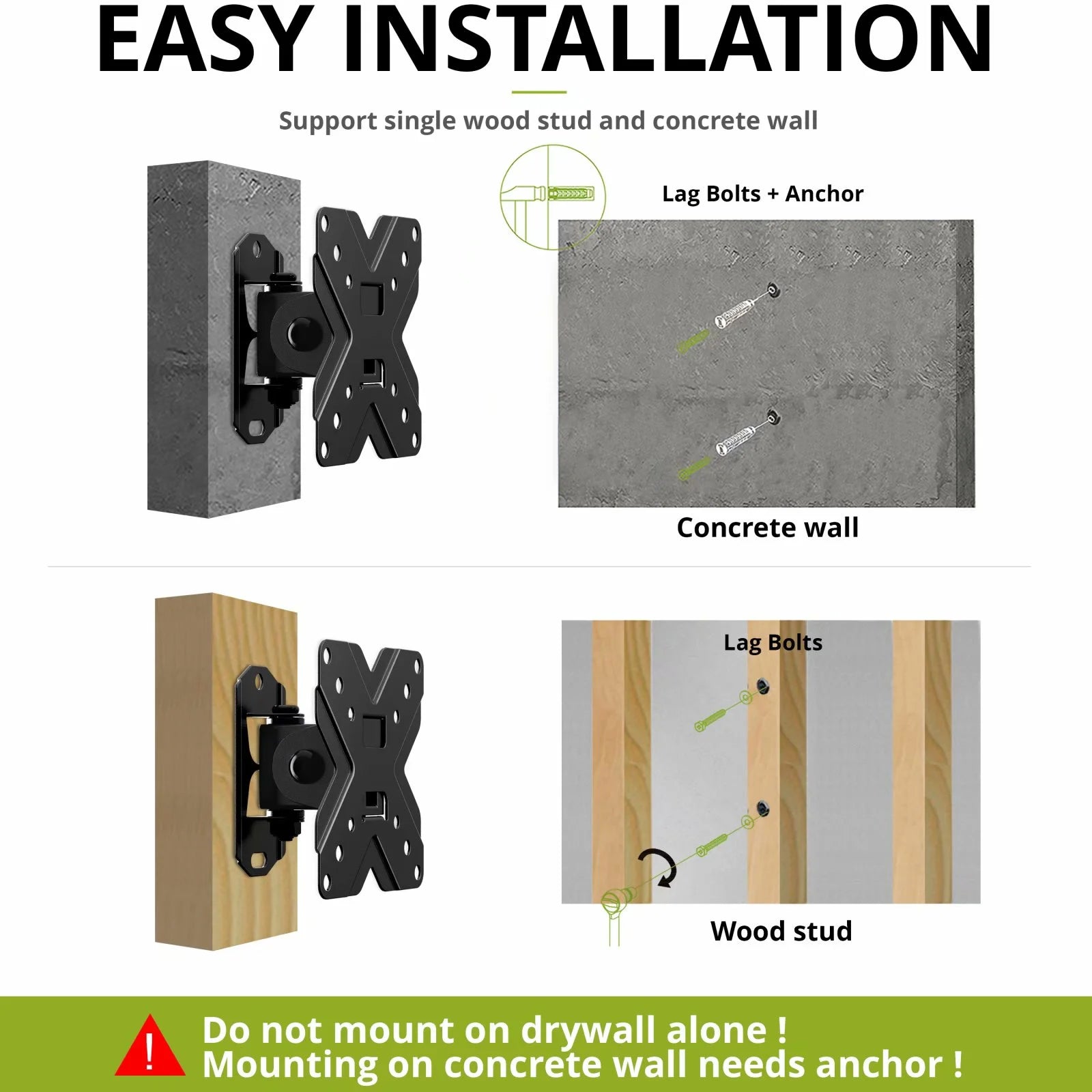 EASY INSTALLATION

Support single wood stud and concrete wall

Lag Bolts + Anchor

Concrete wall

Lag Bolts

Wood stud

!

Do not mount on drywall alone !
Mounting on concrete wall needs anchor !